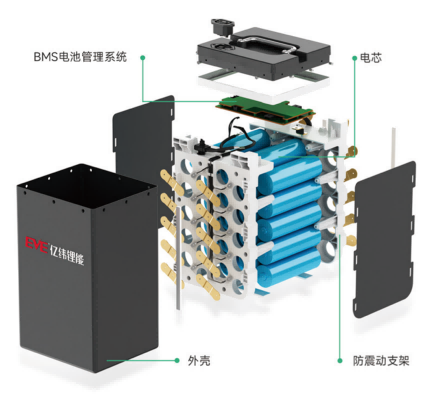 BMS电池管理系统

电芯

EVE 亿纬锂能

外壳

防震动支架